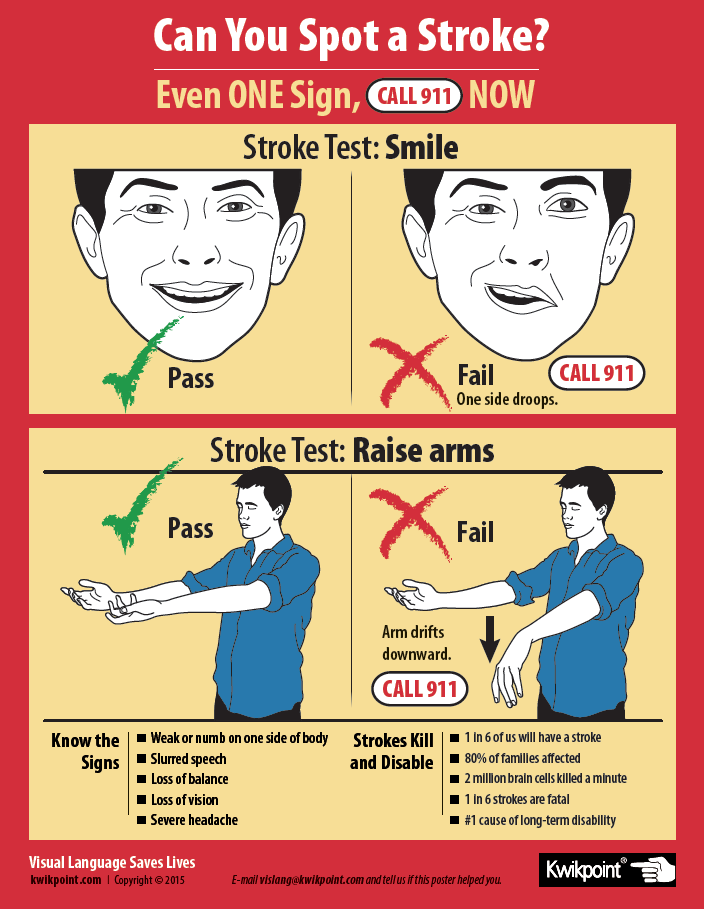 Can You Spot a Stroke?

Even ONE Sign, CALL 911 NOW

Stroke Test: Smile

Pass

Fail
One side droops.

CALL 911

Stroke Test: Raise arms

Pass

Fail

Arm drifts downward.

CALL 911

Know the Signs
■ Weak or numb on one side of body
■ Slurred speech
■ Loss of balance
■ Loss of vision
■ Severe headache

Strokes Kill and Disable
■ 1 in 6 of us will have a stroke
■ 80% of families affected
■ 2 million brain cells killed a minute
■ 1 in 6 strokes are fatal
■ #1 cause of long-term disability

Visual Language Saves Lives
kwikpoint.com | Copyright © 2015

E-mail vislang@kwikpoint.com and tell us if this poster helped you.

Kwikpoint®